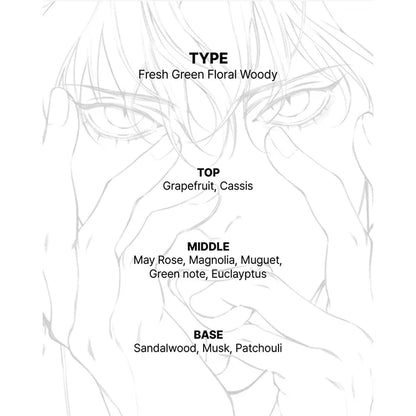 TYPE
Fresh Green Floral Woody

TOP
Grapefruit, Cassis

MIDDLE
May Rose, Magnolia, Muguet, Green note, Euclayptus

BASE
Sandalwood, Musk, Patchouli